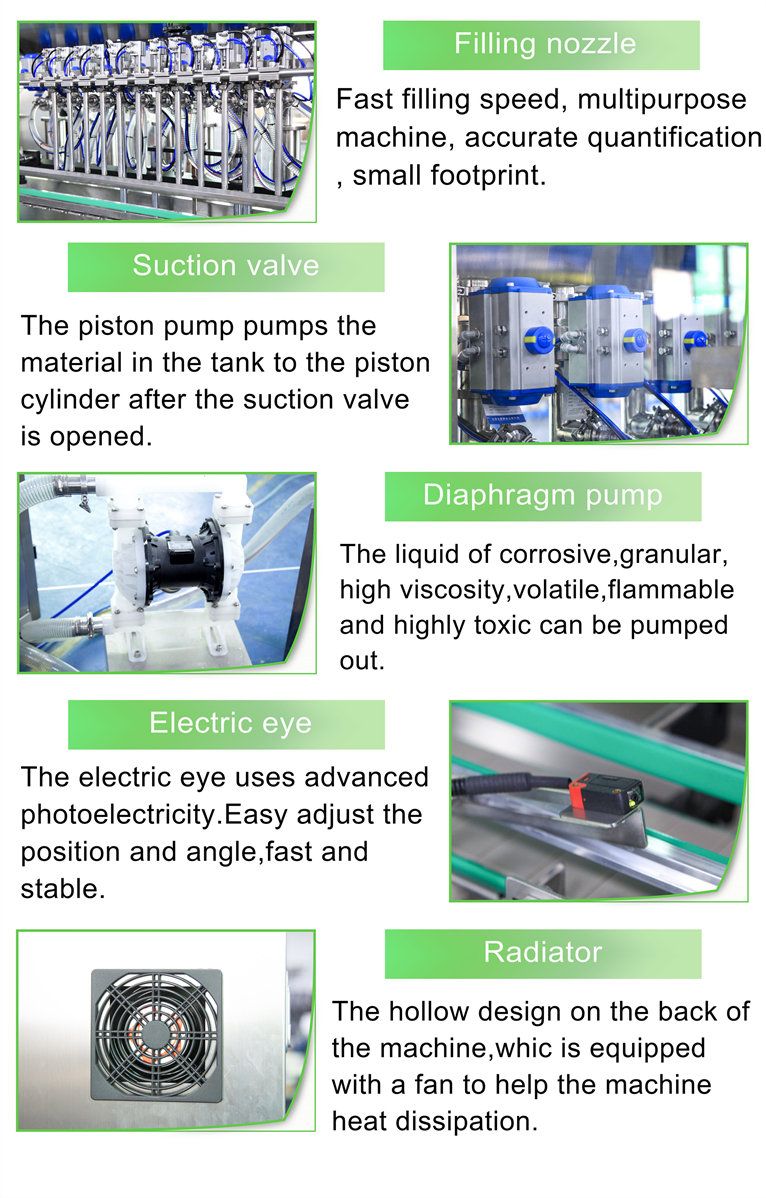 Filling nozzle

Fast filling speed, multipurpose machine, accurate quantification , small footprint.

Suction valve

The piston pump pumps the material in the tank to the piston cylinder after the suction valve is opened.

Diaphragm pump

The liquid of corrosive,granular, high viscosity,volatile,flammable and highly toxic can be pumped out.

Electric eye

The electric eye uses advanced photoelectricity.Easy adjust the position and angle,fast and stable.

Radiator

The hollow design on the back of the machine,whic is equipped with a fan to help the machine heat dissipation.