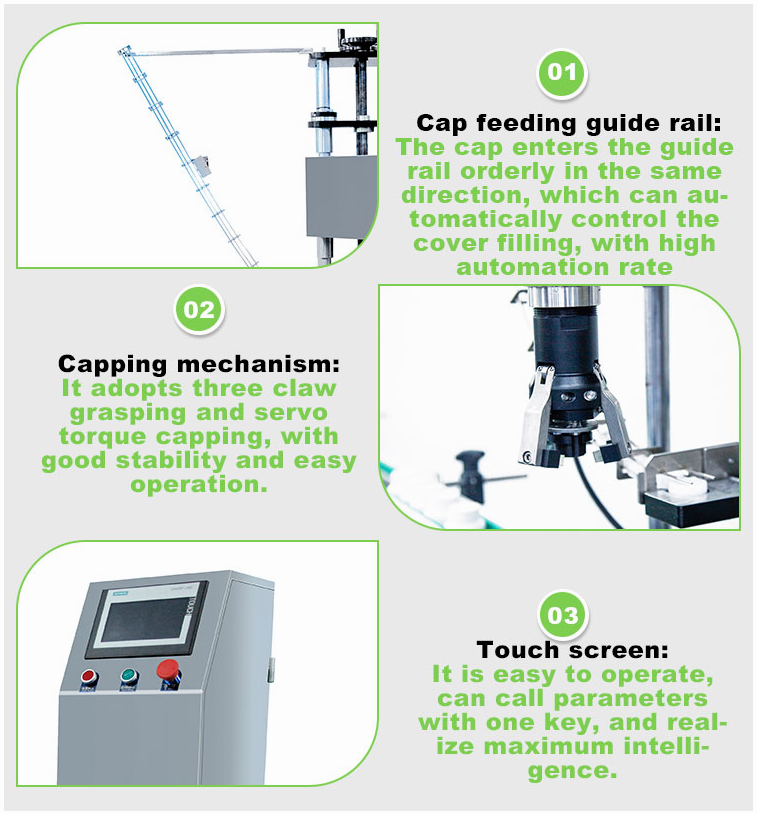 01

Cap feeding guide rail:
The cap enters the guide rail orderly in the same direction, which can automatically control the cover filling, with high automation rate

02

Capping mechanism:
It adopts three claw grasping and servo torque capping, with good stability and easy operation.

03

Touch screen:
It is easy to operate, can call parameters with one key, and realize maximum intelligence.