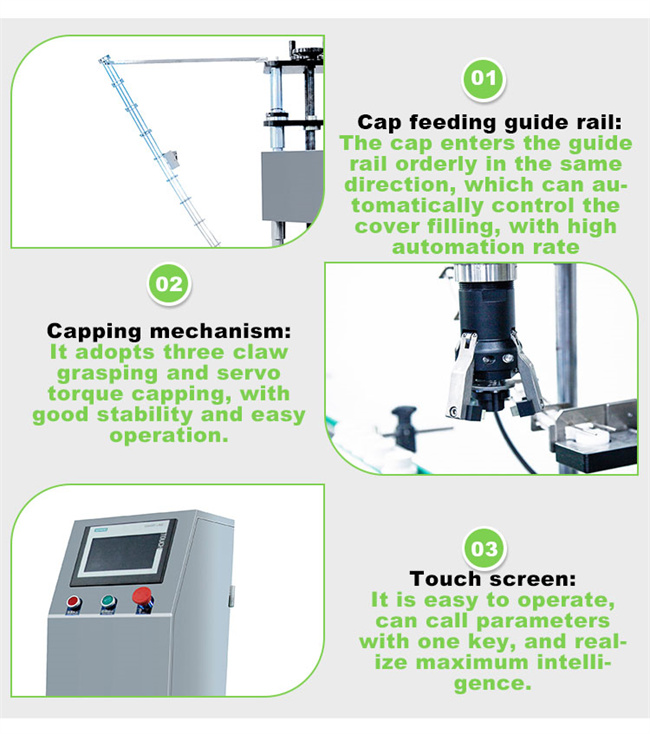 01

Cap feeding guide rail:
The cap enters the guide rail orderly in the same direction, which can automatically control the cover filling, with high automation rate

02

Capping mechanism:
It adopts three claw grasping and servo torque capping, with good stability and easy operation.

03

Touch screen:
It is easy to operate, can call parameters with one key, and realize maximum intelligence.